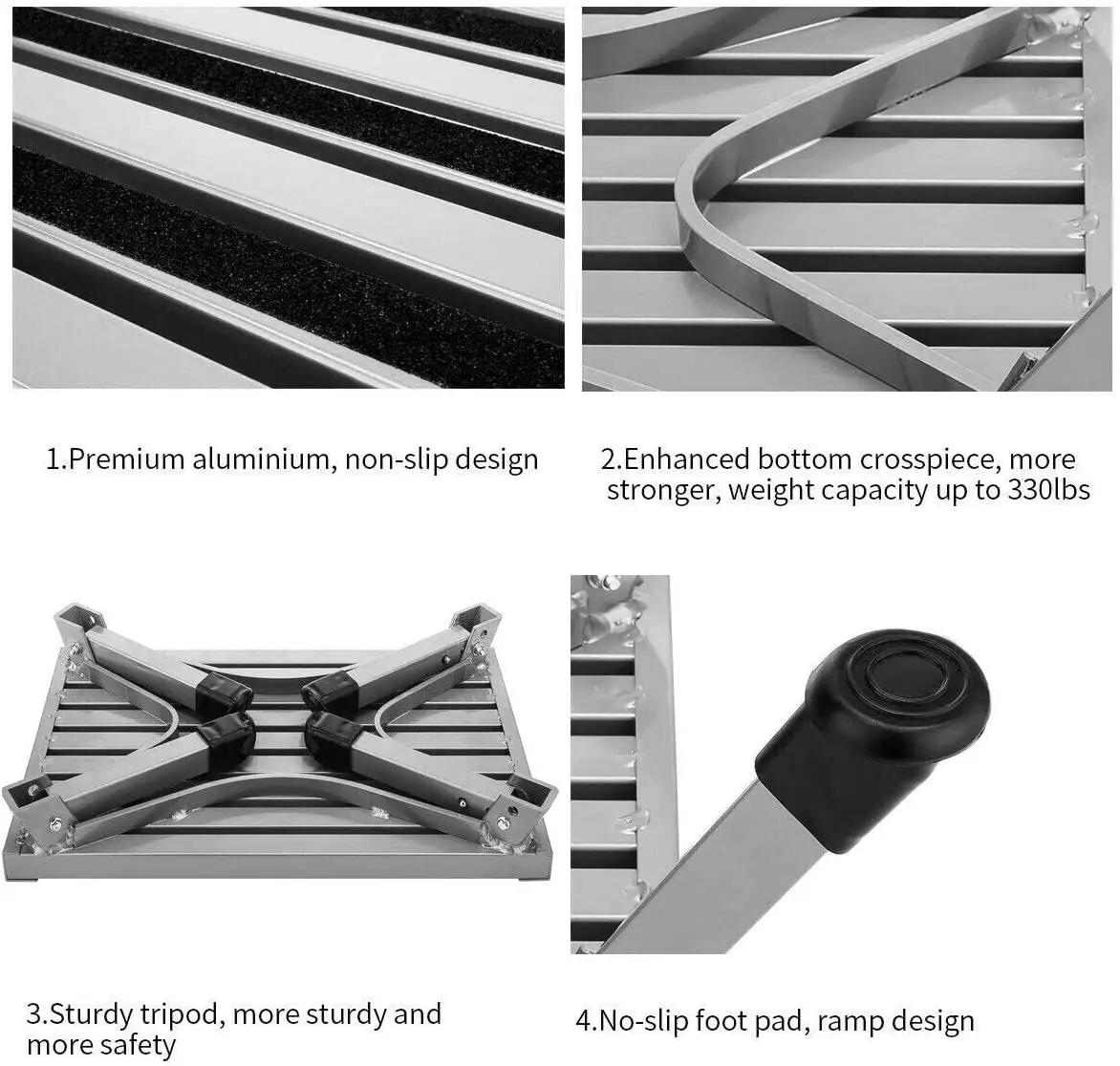 1.Premium aluminium, non-slip design

2.Enhanced bottom crosspiece, more stronger, weight capacity up to 330lbs

3.Sturdy tripod, more sturdy and more safety

4.No-slip foot pad, ramp design